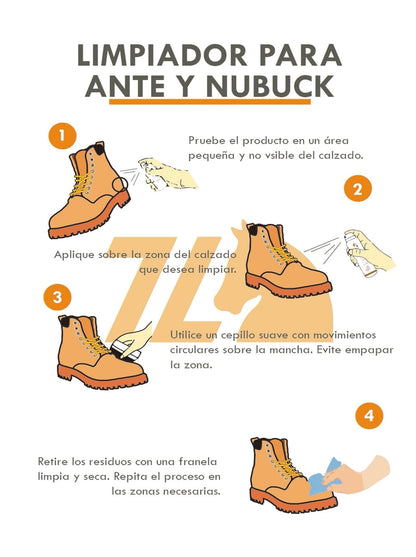 LIMPIADOR PARA ANTE Y NUBUCK

1

Pruebe el producto en un área pequeña y no vsible del calzado.

2

Aplique sobre la zona del calzado que desea limpiar.

3

Utilice un cepillo suave con movimientos circulares sobre la mancha. Evite empapar la zona.

4

Retire los residuos con una franela limpia y seca. Repita el proceso en las zonas necesarias.